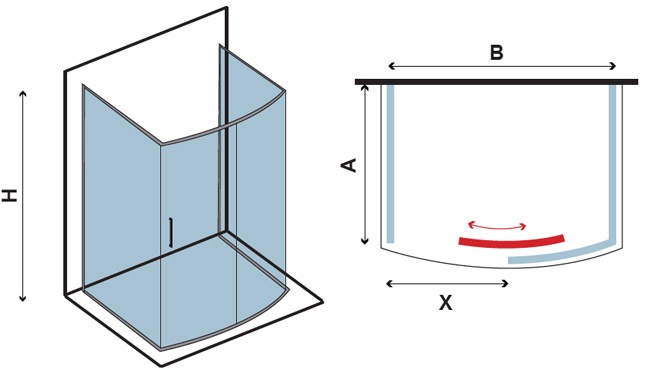 H

B

A

X